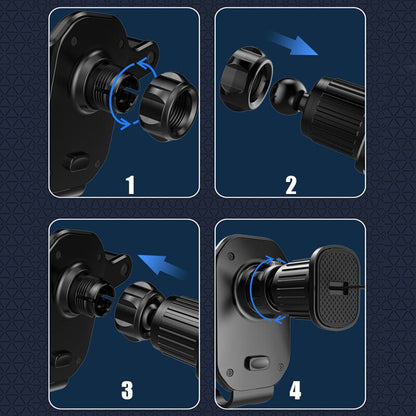 1

2

3

4