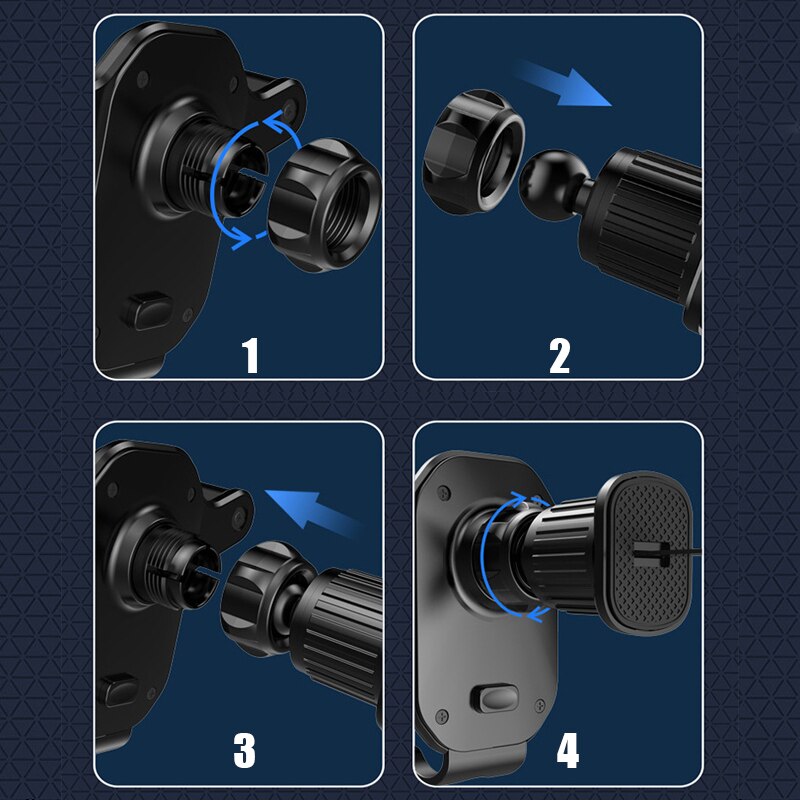 1

2

3

4