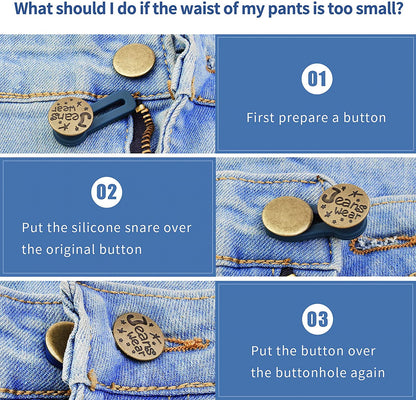 What should I do if the waist of my pants is too small?

Jeans wear

01

First prepare a button

02

Put the silicone snare over the original button

Jeans wear

Jeans wear

03

Put the button over the buttonhole again