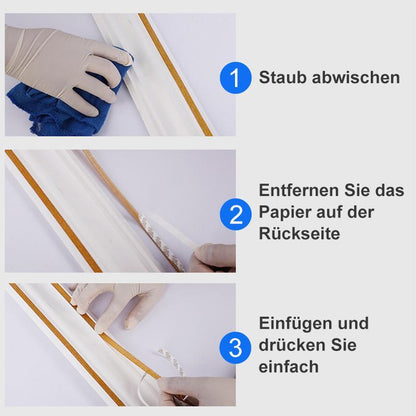 1 Staub abwischen

2 Entfernen Sie das Papier auf der Rückseite

3 Einfügen und drücken Sie einfach